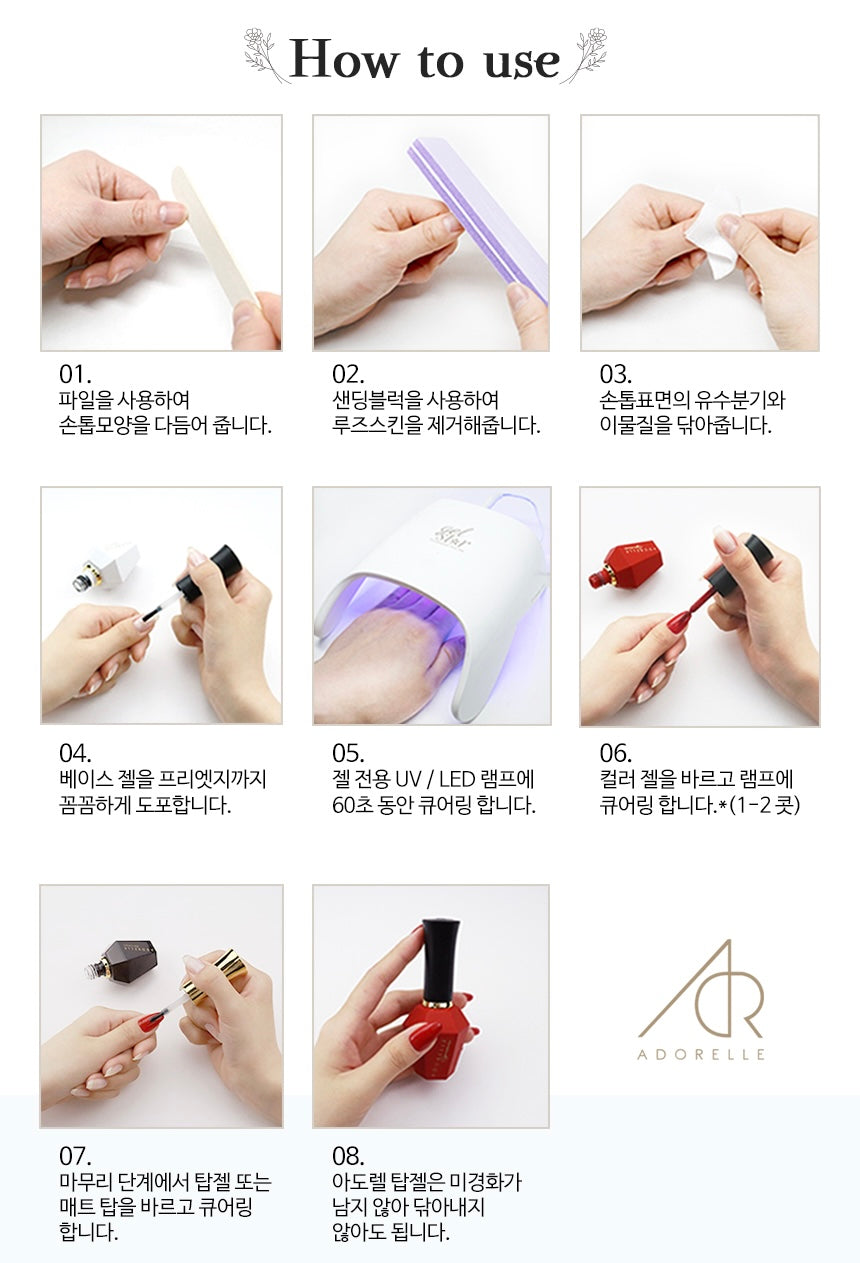 How to use

01.
파일을 사용하여
손톱모양을 다듬어 줍니다.

02.
샌딩블럭을 사용하여
루즈스킨을 제거해줍니다.

03.
손톱표면의 유수분기와
이물질을 닦아줍니다.

04.
베이스 젤을 프리엣지까지
꼼꼼하게 도포합니다.

05.
젤 전용 UV / LED 램프에
60초 동안 큐어링 합니다.

06.
컬러 젤을 바르고 램프에
큐어링 합니다.*(1-2 콧)

07.
마무리 단계에서 탑젤 또는
매트 탑을 바르고 큐어링
합니다.

08.
아도렐 탑젤은 미경화가
남지 않아 닦아내지
않아도 됩니다.

ADORELLE