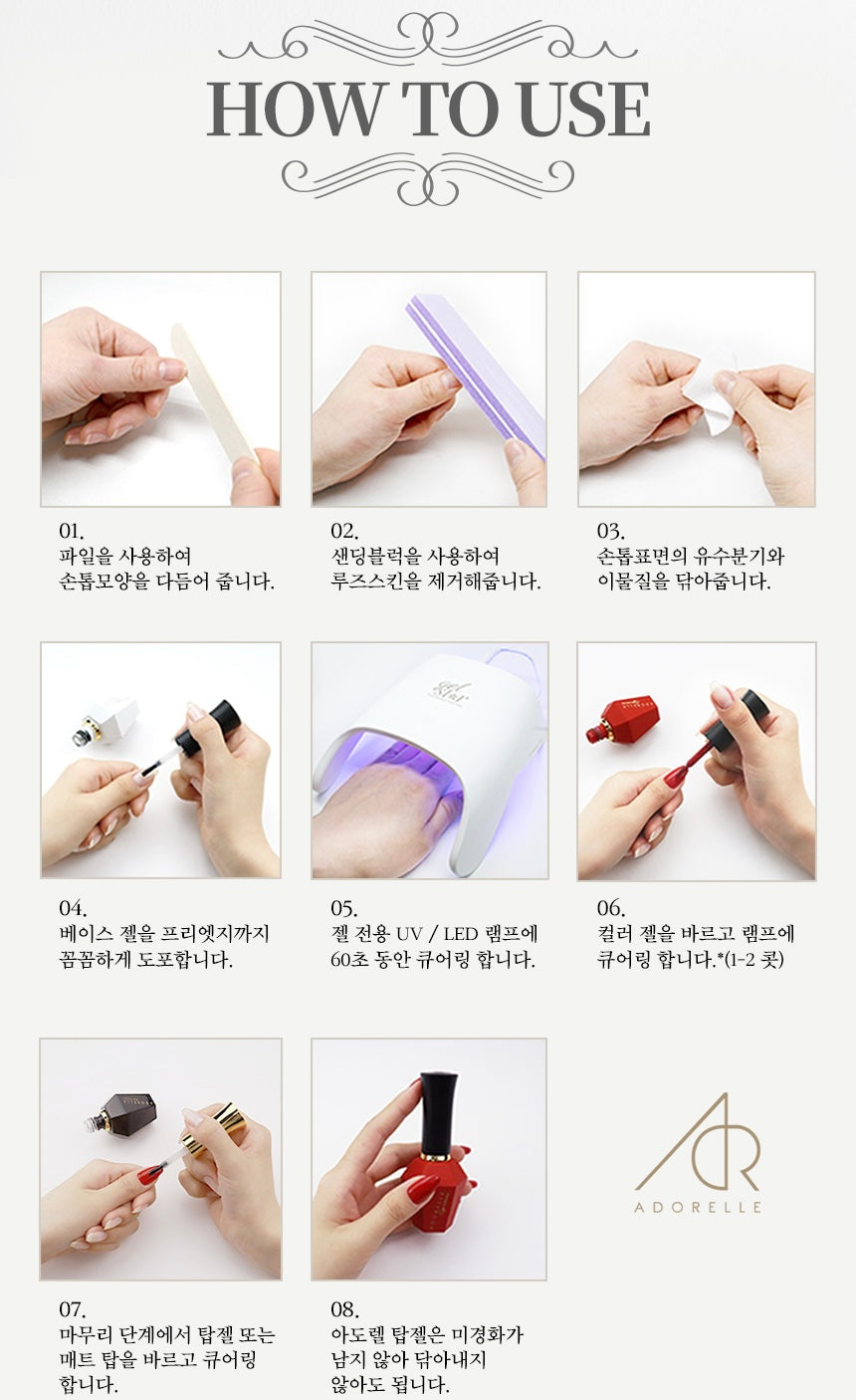 HOW TO USE

01.
파일을 사용하여
손톱모양을 다듬어 줍니다.

02.
샌딩블럭을 사용하여
루즈스킨을 제거해줍니다.

03.
손톱표면의 유수분기와
이물질을 닦아줍니다.

04.
베이스 젤을 프리엣지까지
꼼꼼하게 도포합니다.

05.
젤 전용 UV / LED 램프에
60초 동안 큐어링 합니다.

06.
컬러 젤을 바르고 램프에
큐어링 합니다.*(1-2 콧)

07.
마무리 단계에서 탑젤 또는
매트 탑을 바르고 큐어링
합니다.

08.
아도렐 탑젤은 미경화가
남지 않아 닦아내지
않아도 됩니다.

AR
ADORELLE