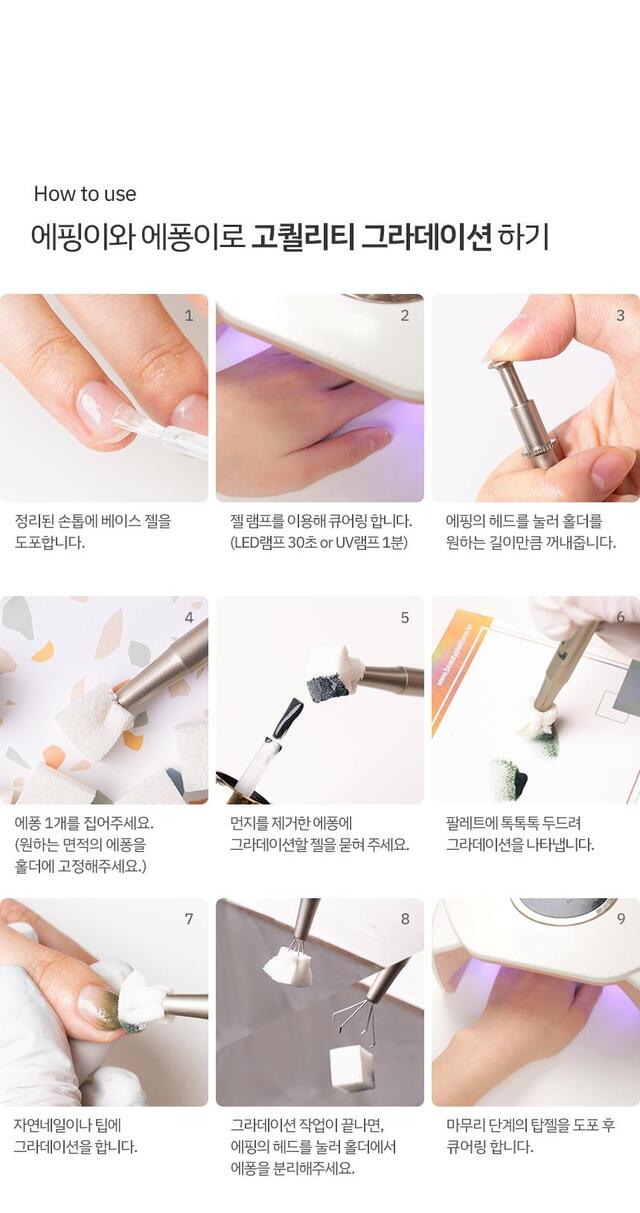 How to use

에핑이와 에퐁이로 고퀄리티 그라데이션 하기

1

정리된 손톱에 베이스 젤을 도포합니다.

2

젤 램프를 이용해 큐어링 합니다. (LED램프 30초 or UV램프 1분)

3

에핑의 헤드를 눌러 홀더를 원하는 길이만큼 꺼내줍니다.

4

에퐁 1개를 집어주세요. (원하는 면적의 에퐁을 홀더에 고정해주세요.)

5

먼지를 제거한 에퐁에 그라데이션할 젤을 묻혀 주세요.

6

팔레트에 톡톡톡 두드려 그라데이션을 나타냅니다.

7

자연네일이나 팁에 그라데이션을 합니다.

8

그라데이션 작업이 끝나면, 에핑의 헤드를 눌러 홀더에서 에퐁을 분리해주세요.

9

마무리 단계의 탑젤을 도포 후 큐어링 합니다.