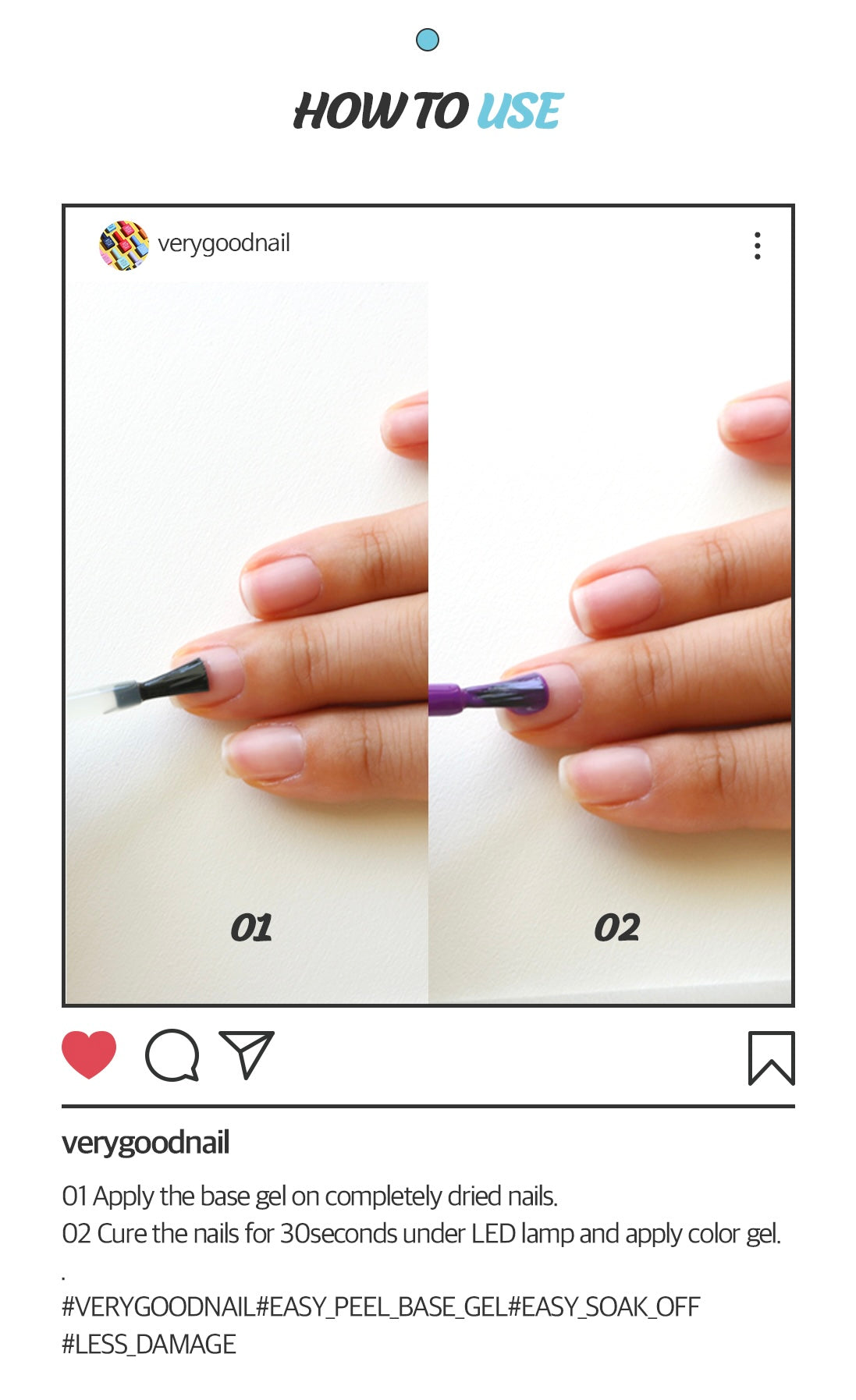 HOW TO USE

verygoodnail

01

02

verygoodnail

01 Apply the base gel on completely dried nails.
02 Cure the nails for 30seconds under LED lamp and apply color gel.
.
#VERYGOODNAIL#EASY_PEEL_BASE_GEL#EASY_SOAK_OFF
#LESS_DAMAGE