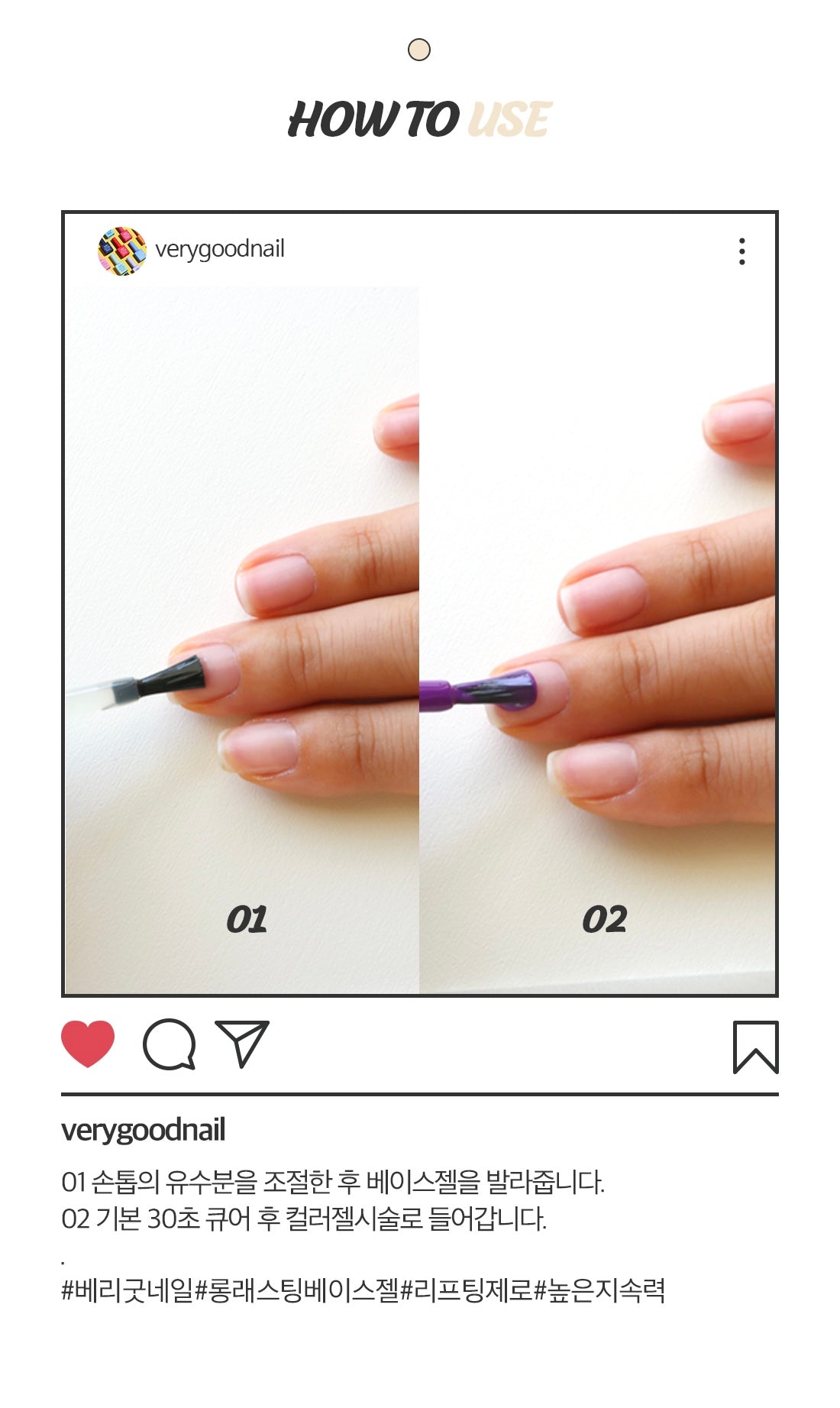 HOW TO USE

verygoodnail

01

02

verygoodnail

01 손톱의 유수분을 조절한 후 베이스젤을 발라줍니다.
02 기본 30초 큐어 후 컬러젤시술로 들어갑니다.
.
#베리굿네일#롱래스팅베이스젤#리프팅제로#높은지속력